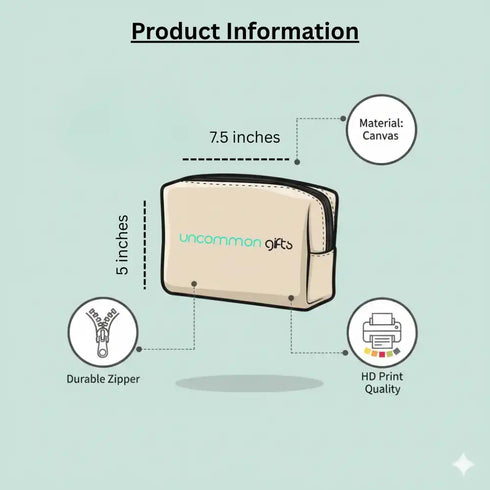 Product Information

7.5 inches

Material: Canvas

5 inches

uncommon gifts

Durable Zipper

HD Print Quality