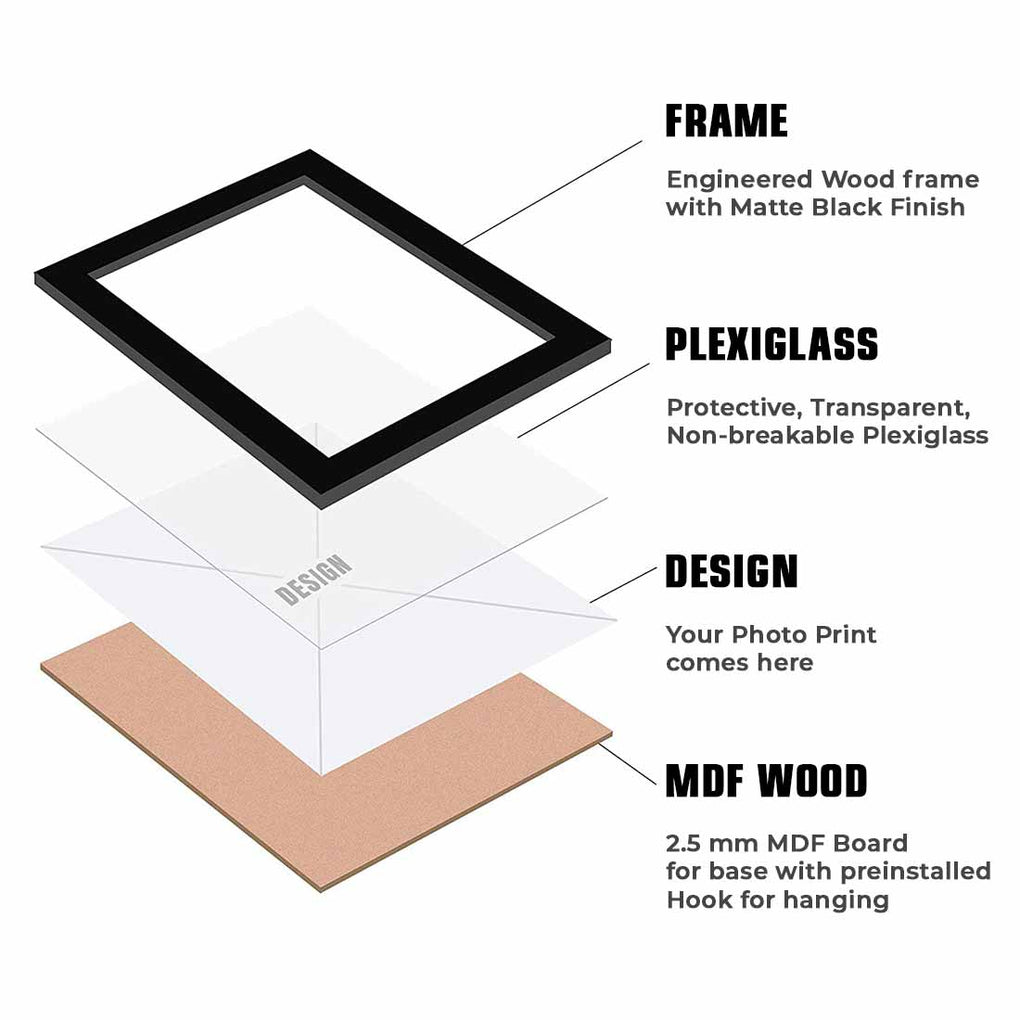 DESIGN

FRAME

Engineered Wood frame with Matte Black Finish

PLEXIGLASS

Protective, Transparent, Non-breakable Plexiglass

DESIGN

Your Photo Print comes here

MDF WOOD

2.5 mm MDF Board for base with preinstalled Hook for hanging